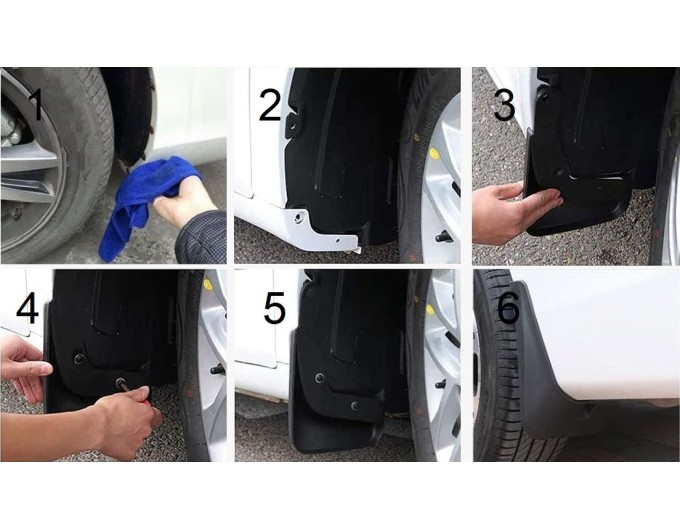 1
2
3
4
5
6